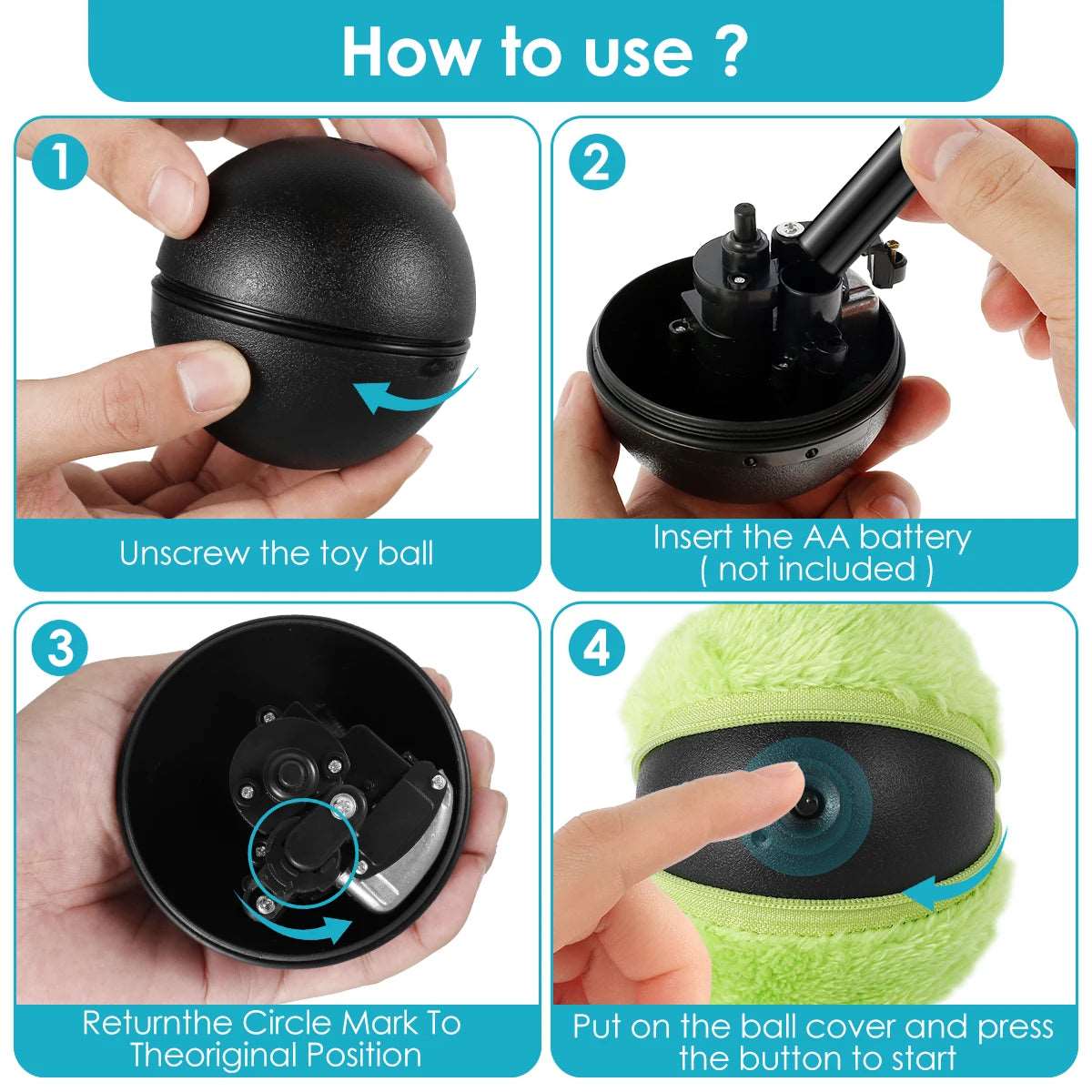 How to use ?

1

Unscrew the toy ball

2

Insert the AA battery ( not included )

3

Returnthe Circle Mark To Theoriginal Position

4

Put on the ball cover and press the button to start